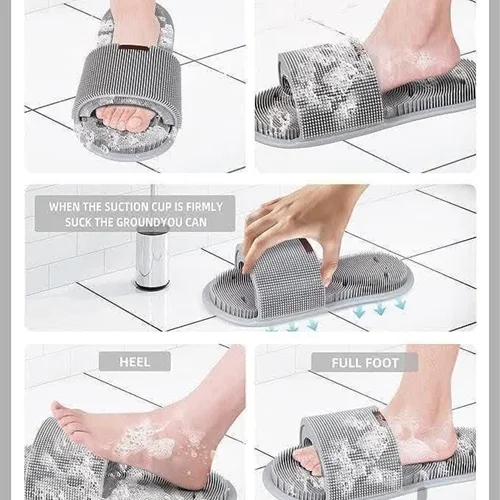 WHEN THE SUCTION CUP IS FIRMLY SUCK THE GROUNDYOU CAN

HEEL

FULL FOOT